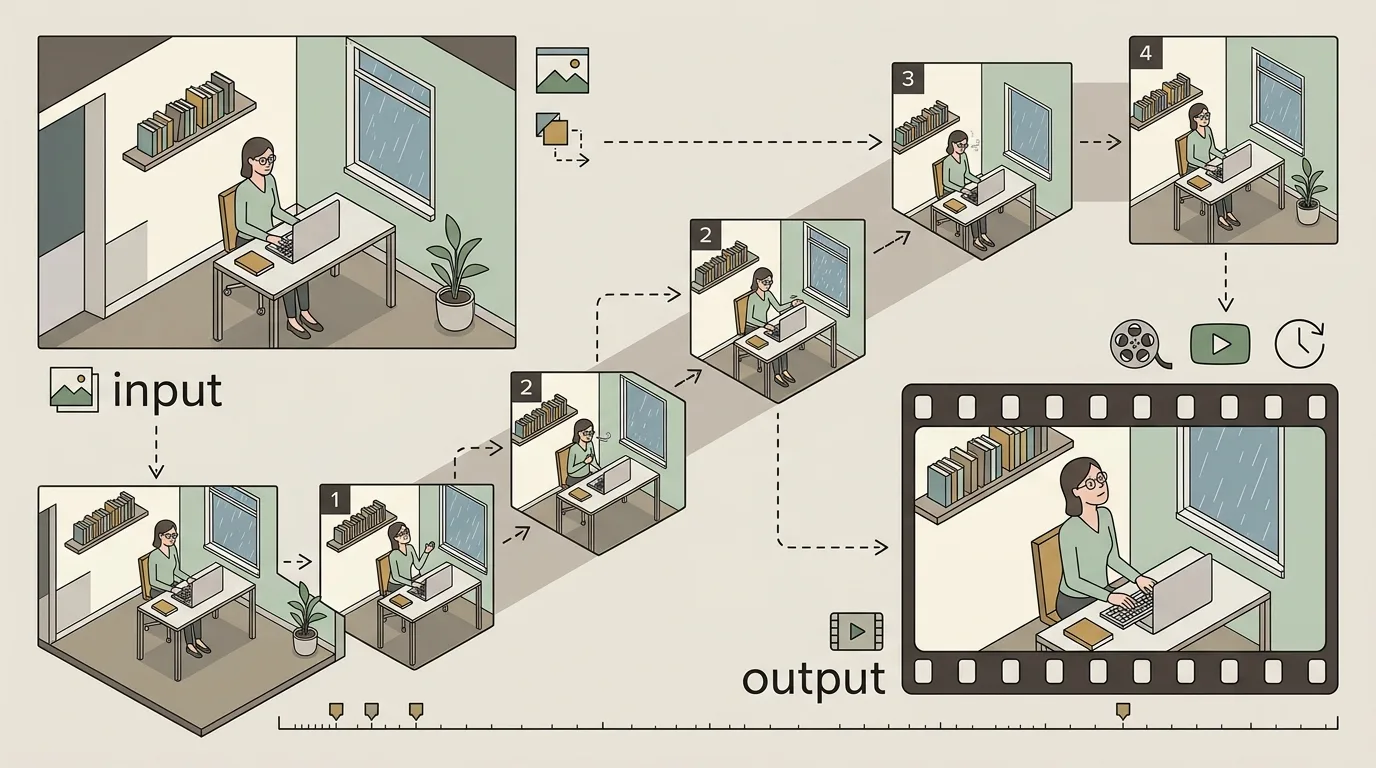 input

1

2

2

3

4

output